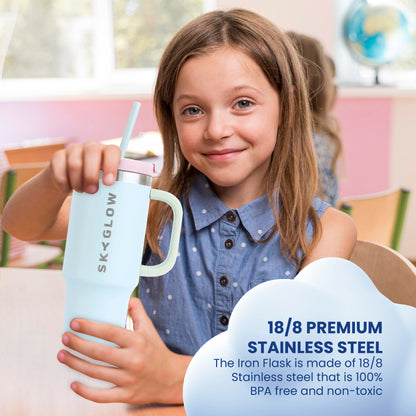 SKYGLOW

18/8 PREMIUM STAINLESS STEEL
The Iron Flask is made of 18/8 Stainless steel that is 100% BPA free and non-toxic