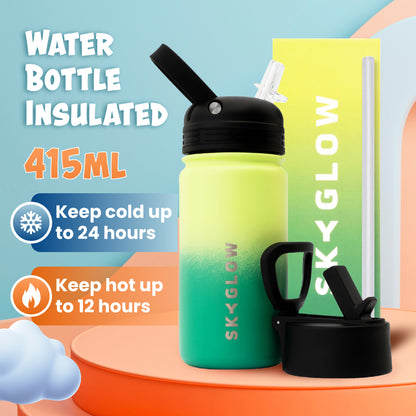 WATER BOTTLE INSULATED

415ML

Keep cold up to 24 hours

Keep hot up to 12 hours

SKYGLOW

SKYGLOW