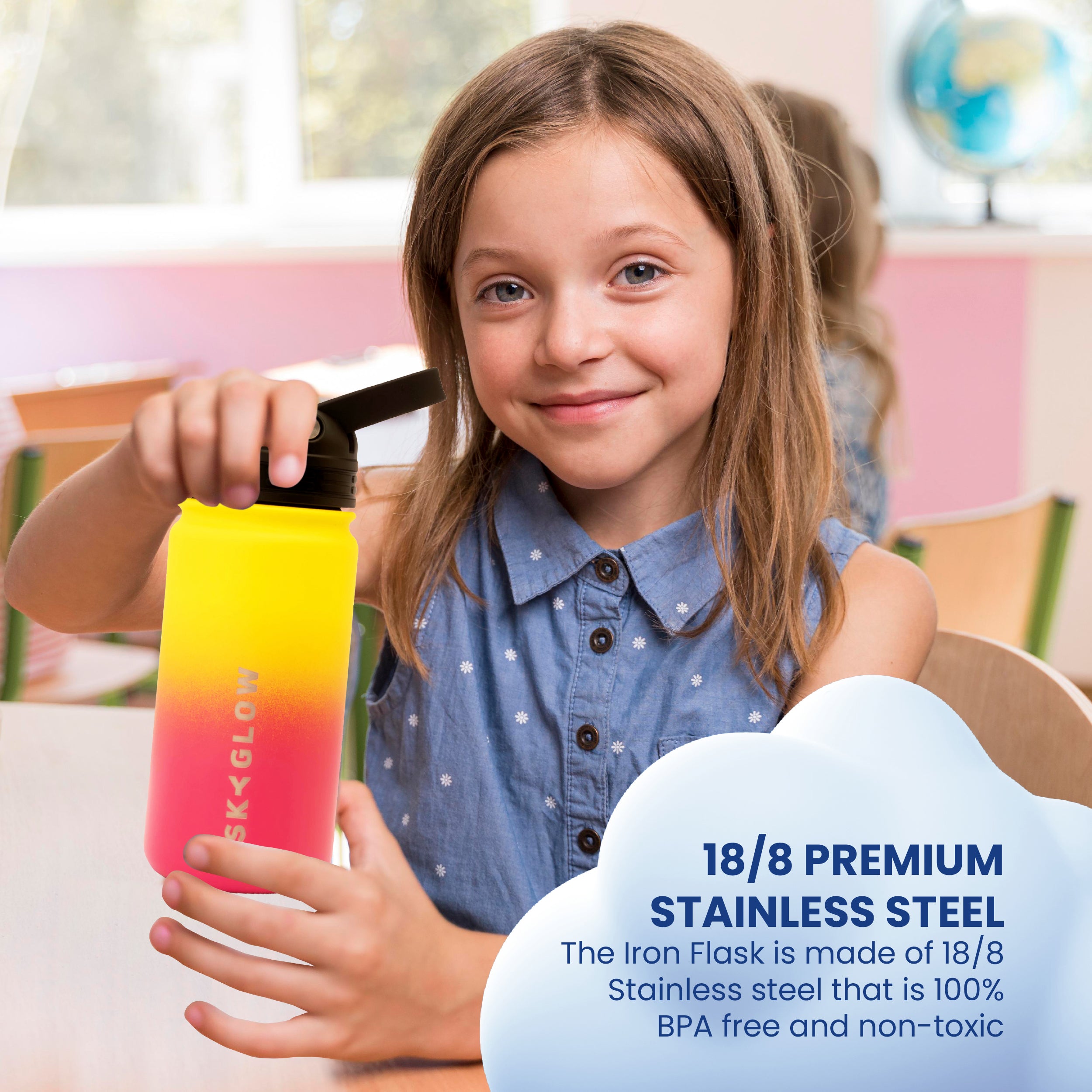 SKYGLOW

18/8 PREMIUM STAINLESS STEEL

The Iron Flask is made of 18/8 Stainless steel that is 100% BPA free and non-toxic